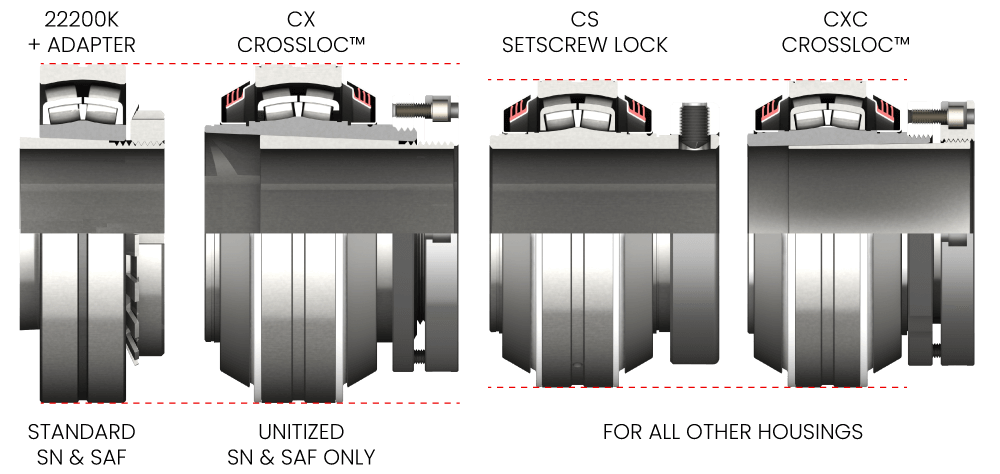 22200K
+ ADAPTER

CX
CROSSLOC™

CS
SETSCREW LOCK

CXC
CROSSLOC™

STANDARD
SN & SAF

UNITIZED
SN & SAF ONLY

FOR ALL OTHER HOUSINGS